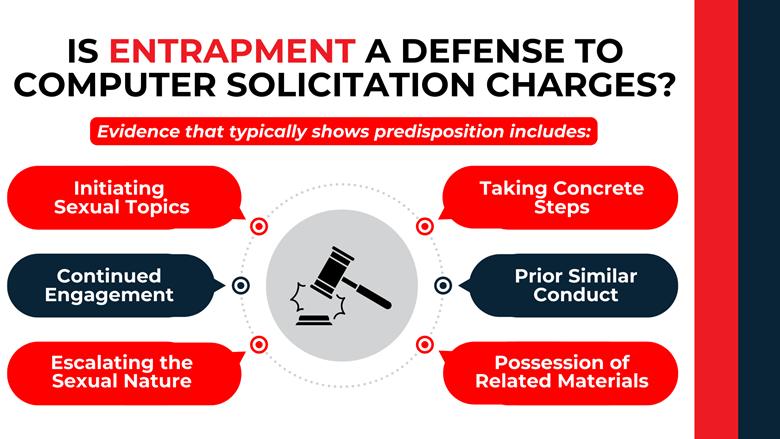 IS ENTRAPMENT A DEFENSE TO COMPUTER SOLICITATION CHARGES?

Evidence that typically shows predisposition includes:

Initiating Sexual Topics

Continued Engagement

Escalating the Sexual Nature

Taking Concrete Steps

Prior Similar Conduct

Possession of Related Materials